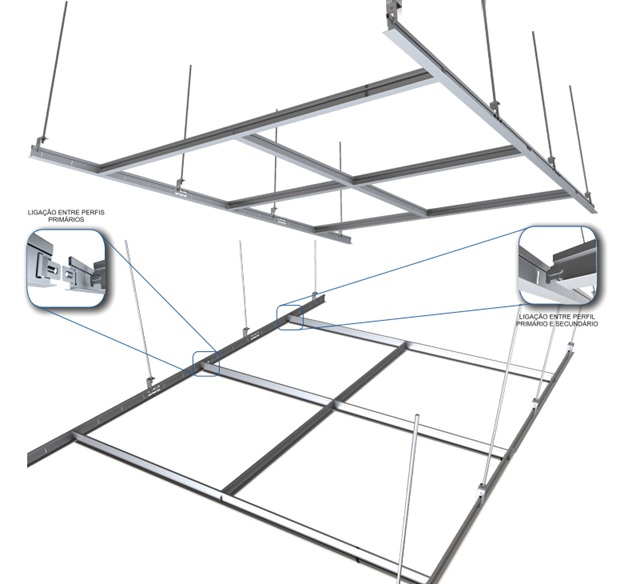 LIGAÇÃO ENTRE PERFIS PRIMÁRIOS

LIGAÇÃO ENTRE PERFIL PRIMÁRIO E SECUNDÁRIO